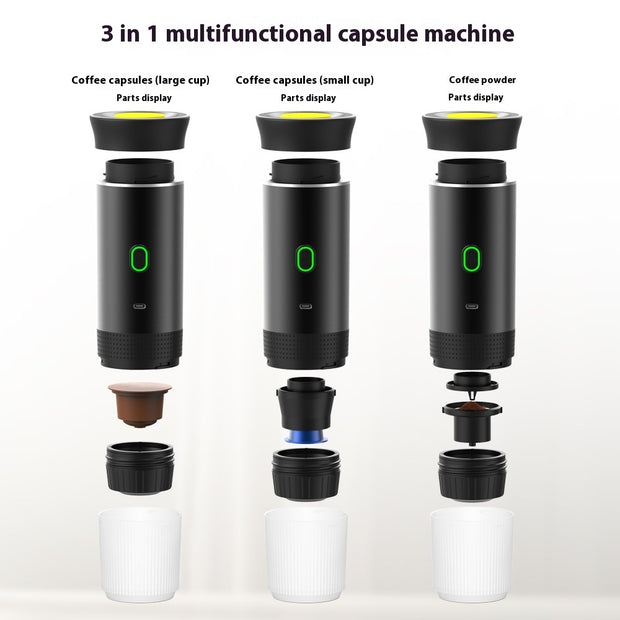 3 in 1 multifunctional capsule machine

Coffee capsules (large cup)
Parts display

Coffee capsules (small cup)
Parts display

Coffee powder
Parts display